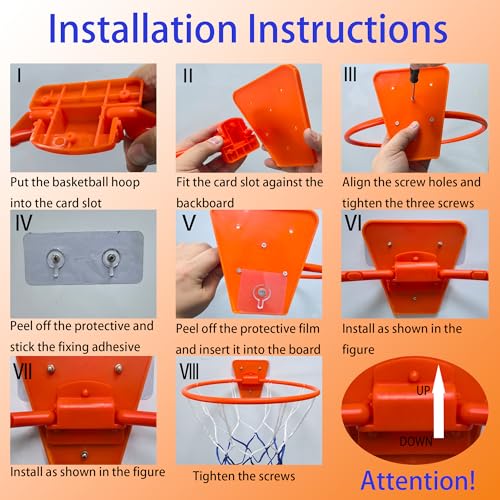 Installation Instructions

I

Put the basketball hoop into the card slot

II

Fit the card slot against the backboard

III

Align the screw holes and tighten the three screws

IV

Peel off the protective and stick the fixing adhesive

V

Peel off the protective film and insert it into the board

VI

Install as shown in the figure

VII

Install as shown in the figure

VIII

Tighten the screws

UP

DOWN

Attention!